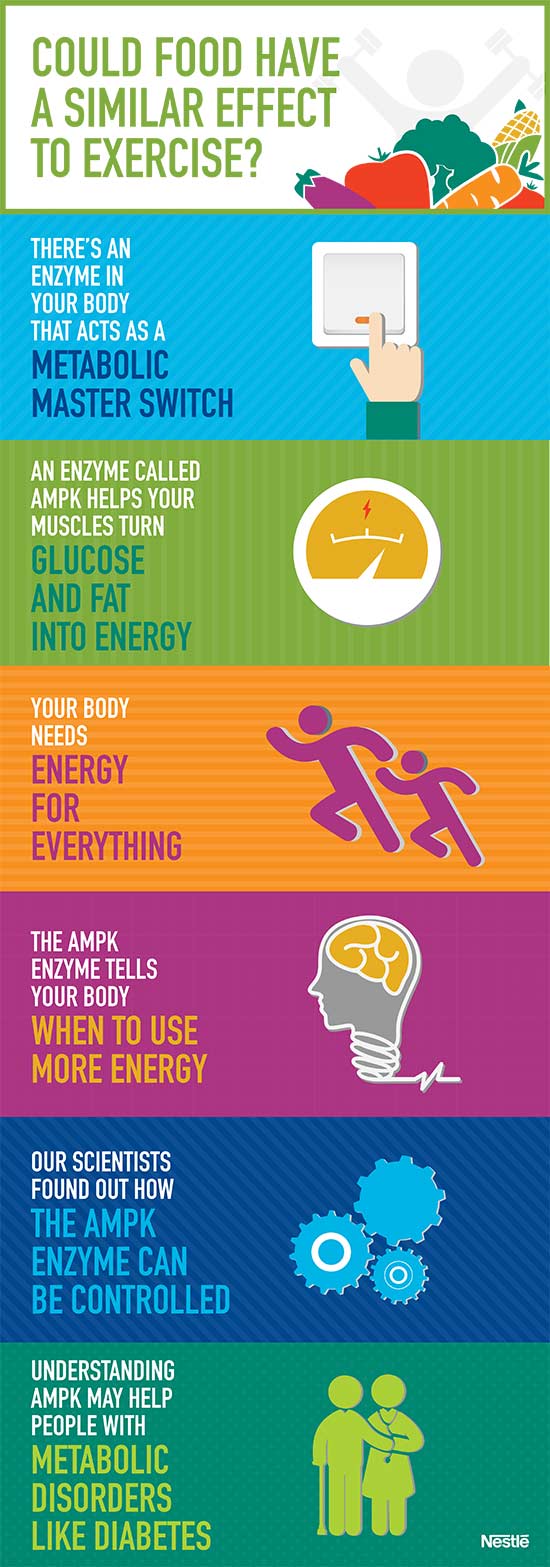 COULD FOOD HAVE A SIMILAR EFFECT TO EXERCISE?

THERE'S AN ENZYME IN YOUR BODY THAT ACTS AS A METABOLIC MASTER SWITCH

AN ENZYME CALLED AMPK HELPS YOUR MUSCLES TURN GLUCOSE AND FAT INTO ENERGY

YOUR BODY NEEDS ENERGY FOR EVERYTHING

THE AMPK ENZYME TELLS YOUR BODY WHEN TO USE MORE ENERGY

OUR SCIENTISTS FOUND OUT HOW THE AMPK ENZYME CAN BE CONTROLLED

UNDERSTANDING AMPK MAY HELP PEOPLE WITH METABOLIC DISORDERS LIKE DIABETES

Nestlé