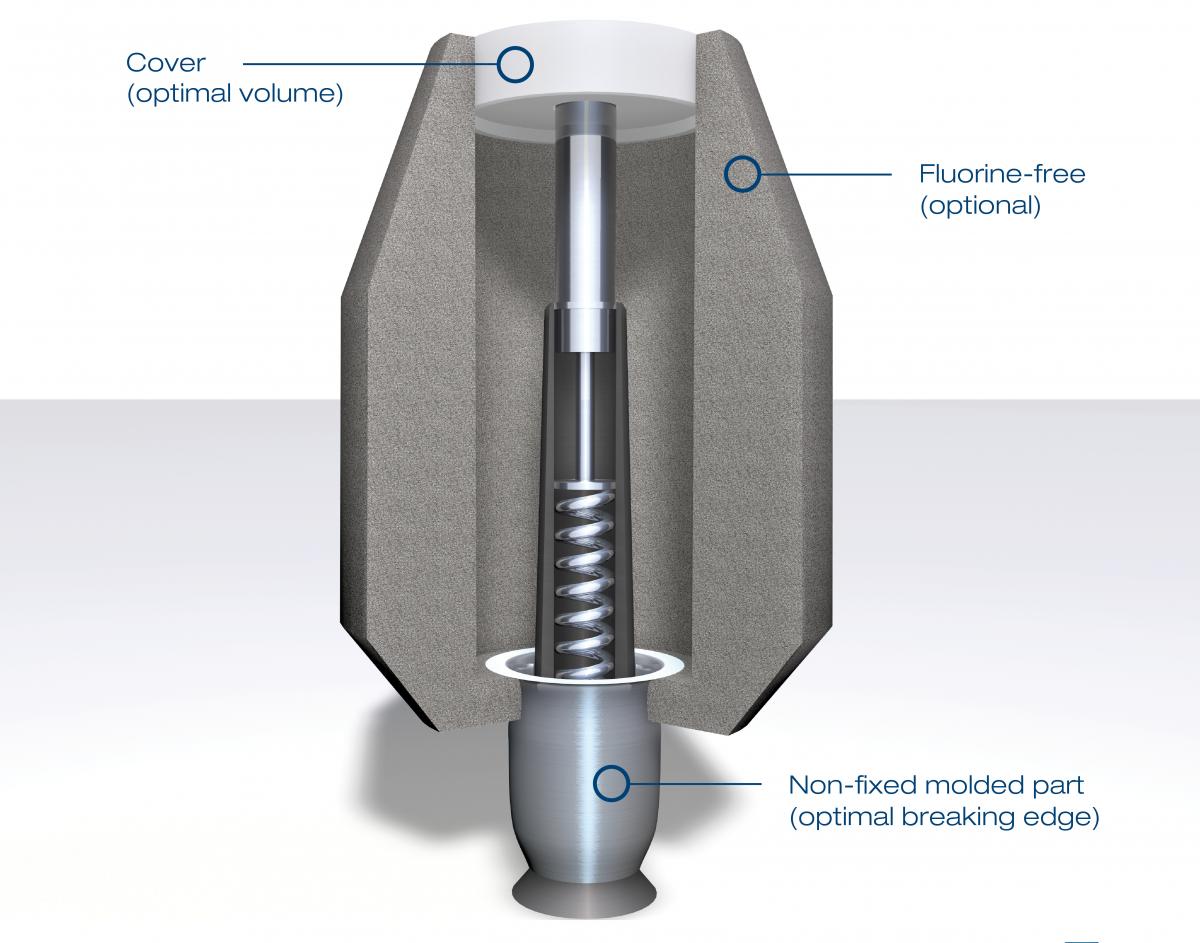 Cover
(optimal volume)

Fluorine-free
(optional)

Non-fixed molded part
(optimal breaking edge)