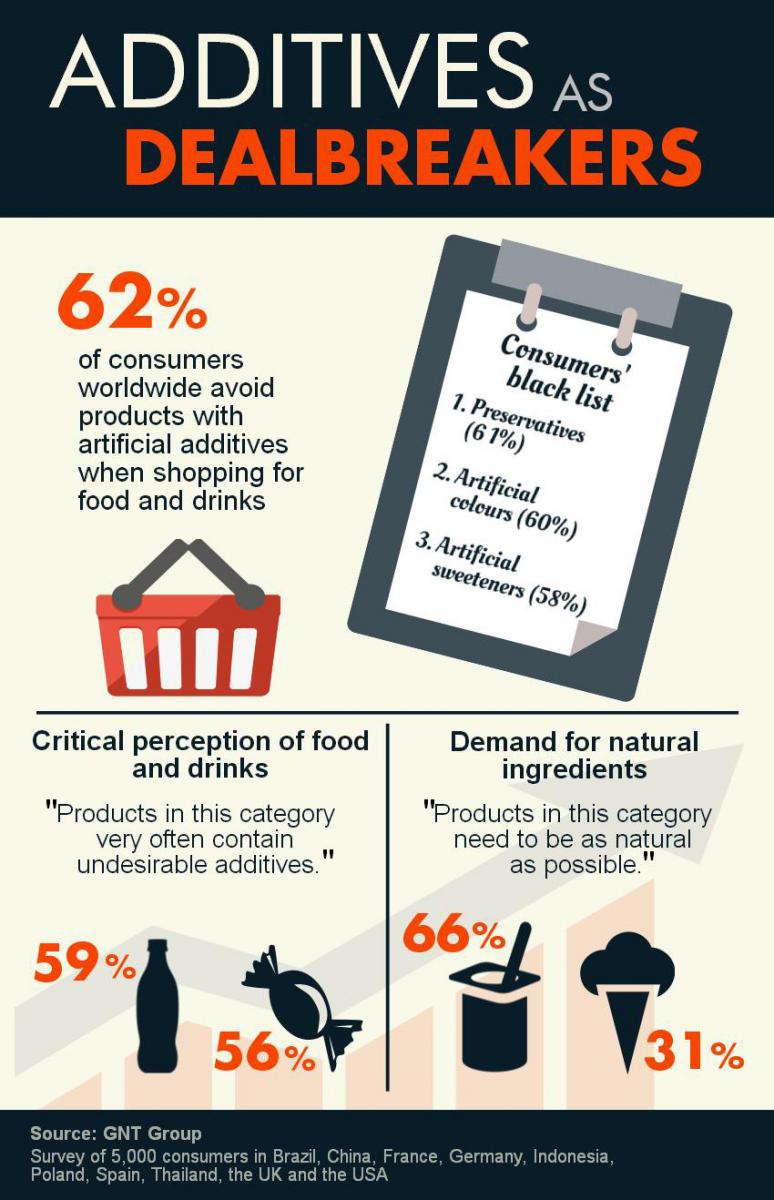 ADDITIVES AS DEALBREAKERS

62%
of consumers worldwide avoid products with artificial additives when shopping for food and drinks

Consumers' black list
1. Preservatives (61%)
2. Artificial colours (60%)
3. Artificial sweeteners (58%)

Critical perception of food and drinks

"Products in this category very often contain undesirable additives."

59%

56%

Demand for natural ingredients

"Products in this category need to be as natural as possible."

66%

31%

Source: GNT Group
Survey of 5,000 consumers in Brazil, China, France, Germany, Indonesia, Poland, Spain, Thailand, the UK and the USA